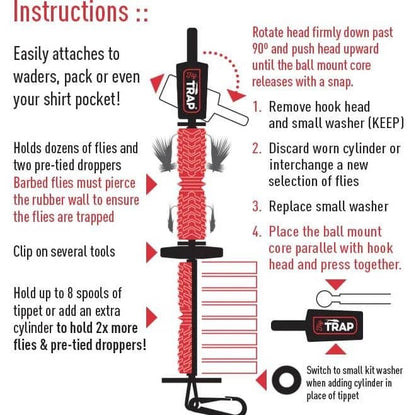 Instructions ::

Easily attaches to waders, pack or even your shirt pocket!

Holds dozens of flies and two pre-tied droppers
Barbed flies must pierce the rubber wall to ensure the flies are trapped

Clip on several tools

Hold up to 8 spools of tippet or add an extra cylinder to hold 2x more flies & pre-tied droppers!

Fly TRAP

Rotate head firmly down past 90º and push head upward until the ball mount core releases with a snap.

1. Remove hook head and small washer (KEEP)

2. Discard worn cylinder or interchange a new selection of flies

3. Replace small washer

4. Place the ball mount core parallel with hook head and press together.

Fly TRAP

Switch to small kit washer when adding cylinder in place of tippet