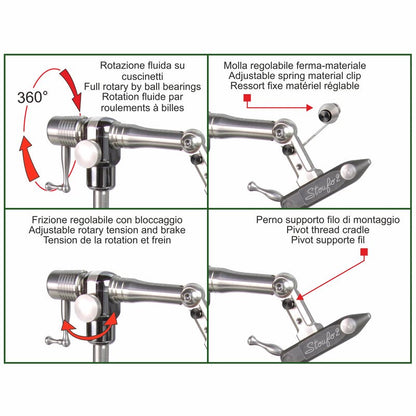 Rotazione fluida su cuscinetti
Full rotary by ball bearings
Rotation fluide par roulements à billes

360°

Molla regolabile ferma-materiale
Adjustable spring material clip
Ressort fixe matériel réglable

Stonfo

Frizione regolabile con bloccaggio
Adjustable rotary tension and brake
Tension de la rotation et frein

Perno supporto filo di montaggio
Pivot thread cradle
Pivot supporte fil

Stonfo