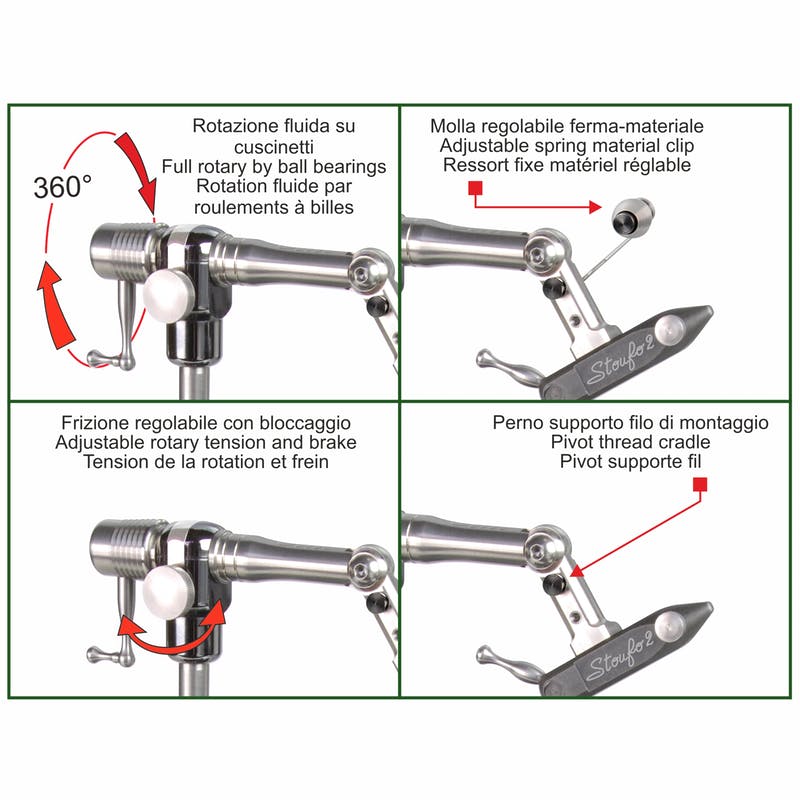 Rotazione fluida su cuscinetti
Full rotary by ball bearings
Rotation fluide par roulements à billes

360°

Molla regolabile ferma-materiale
Adjustable spring material clip
Ressort fixe matériel réglable

Stoufo 2

Frizione regolabile con bloccaggio
Adjustable rotary tension and brake
Tension de la rotation et frein

Perno supporto filo di montaggio
Pivot thread cradle
Pivot supporte fil

Stoufo 2