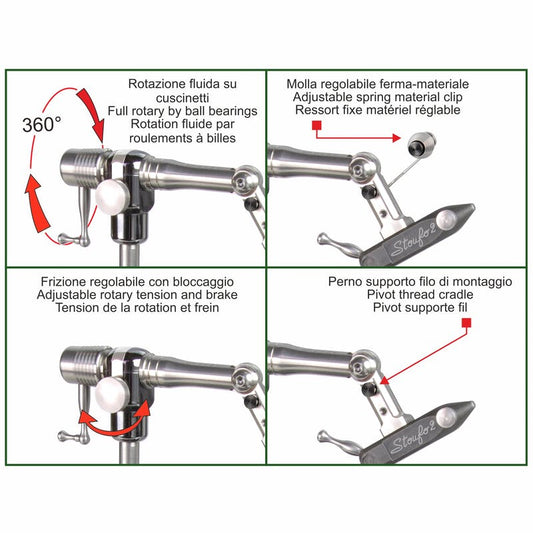 360°

Rotazione fluida su cuscinetti
Full rotary by ball bearings
Rotation fluide par roulements à billes

Molla regolabile ferma-materiale
Adjustable spring material clip
Ressort fixe matériel réglable

Stoufo 2

Frizione regolabile con bloccaggio
Adjustable rotary tension and brake
Tension de la rotation et frein

Perno supporto filo di montaggio
Pivot thread cradle
Pivot supporte fil

Stoufo 2